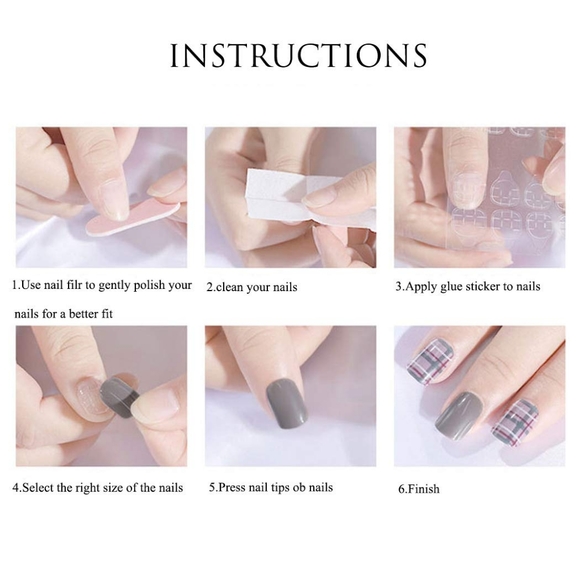 INSTRUCTIONS

1.Use nail filr to gently polish your nails for a better fit

2.clean your nails

3.Apply glue sticker to nails

4.Select the right size of the nails

5.Press nail tips ob nails

6.Finish